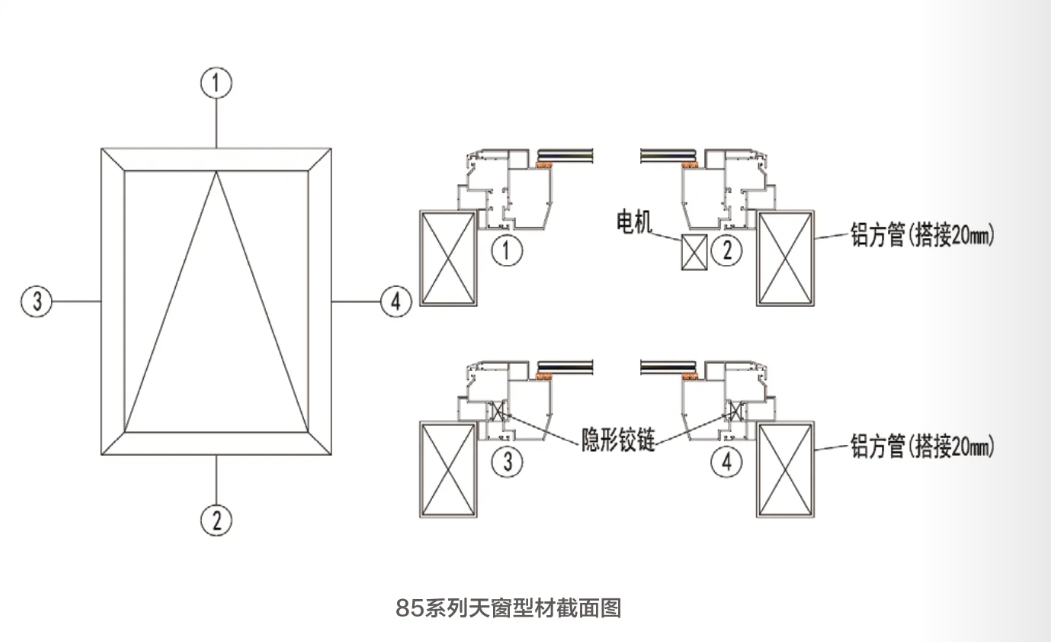 ①

③

④

②

①

电机

②

铝方管(搭接20mm)

③

隐形铰链

④

铝方管(搭接20mm)

85系列天窗型材截面图