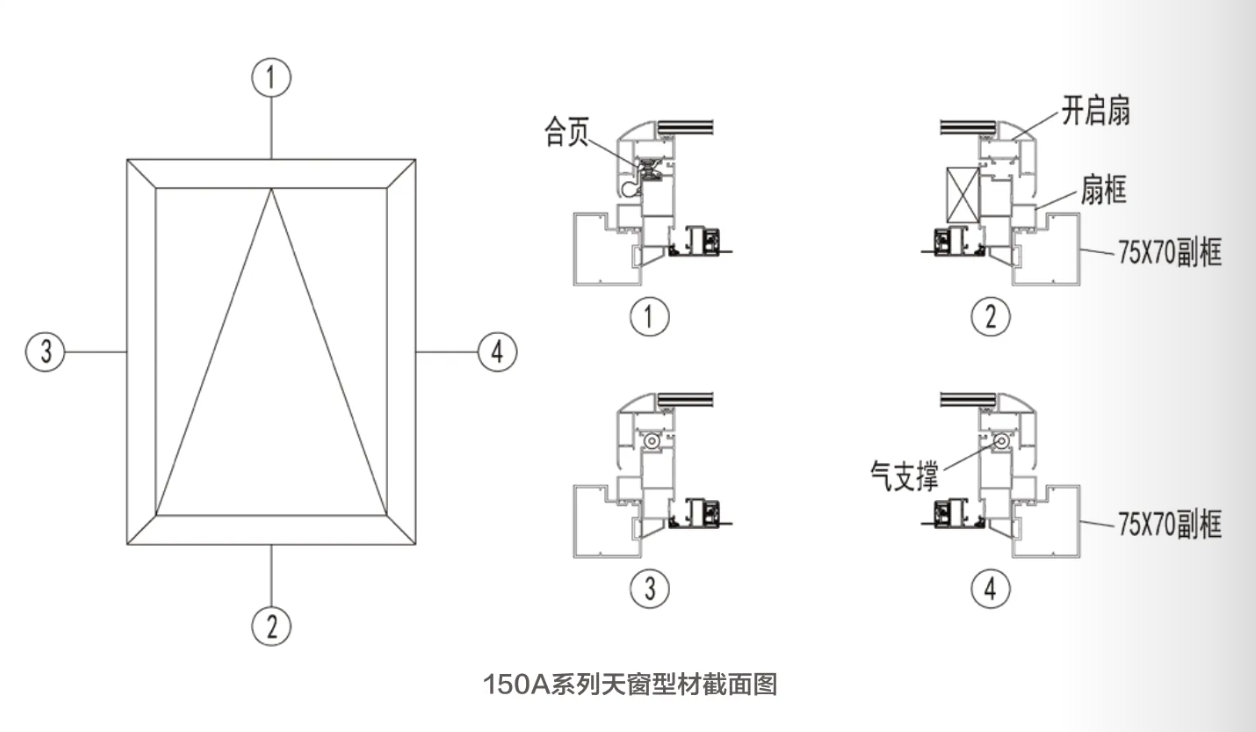 1

3

4

2

合页

1

开启扇

扇框

75X70副框

2

3

气支撑

75X70副框

4

150A系列天窗型材截面图